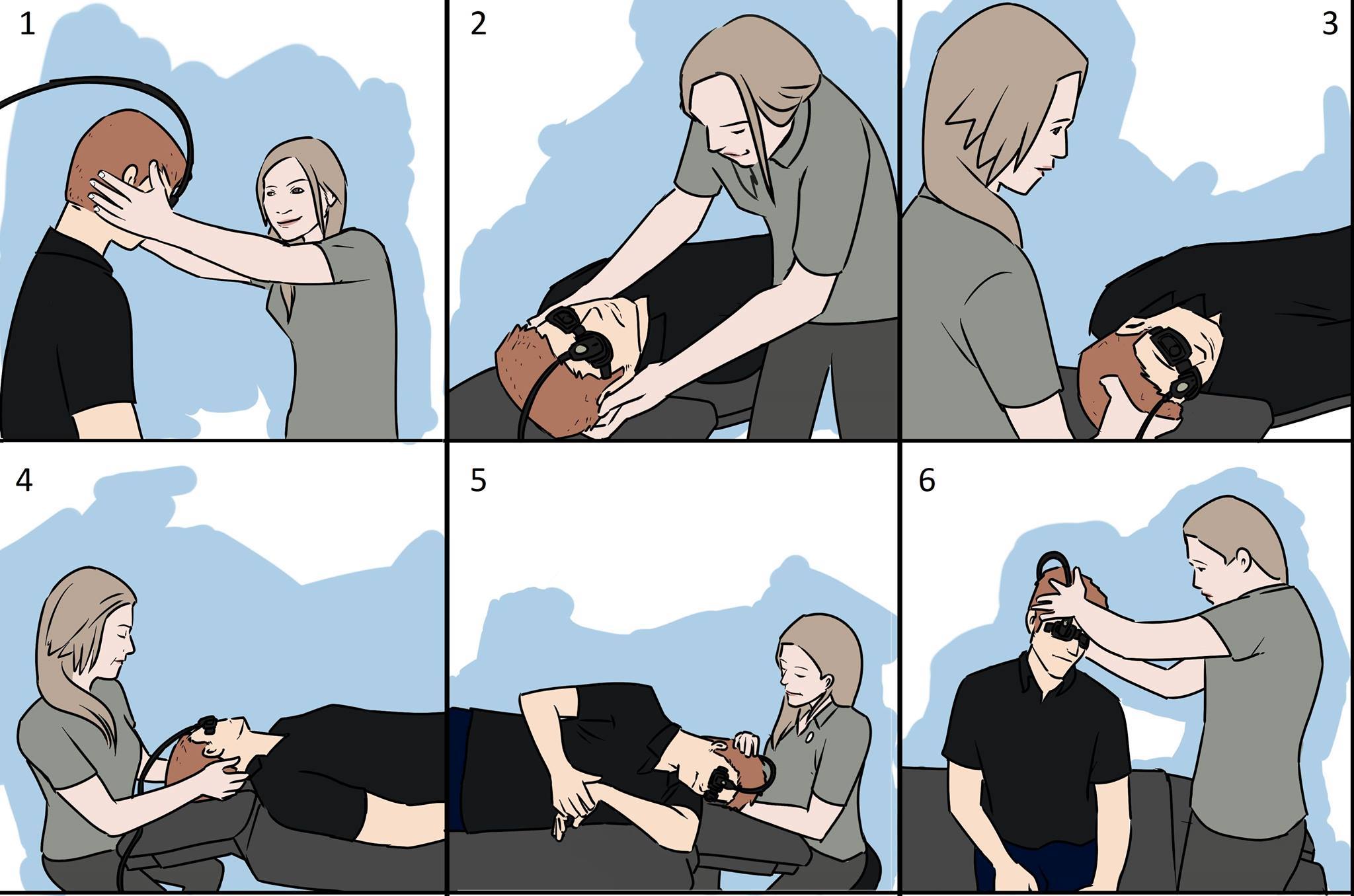 1

2

3

4

5

6